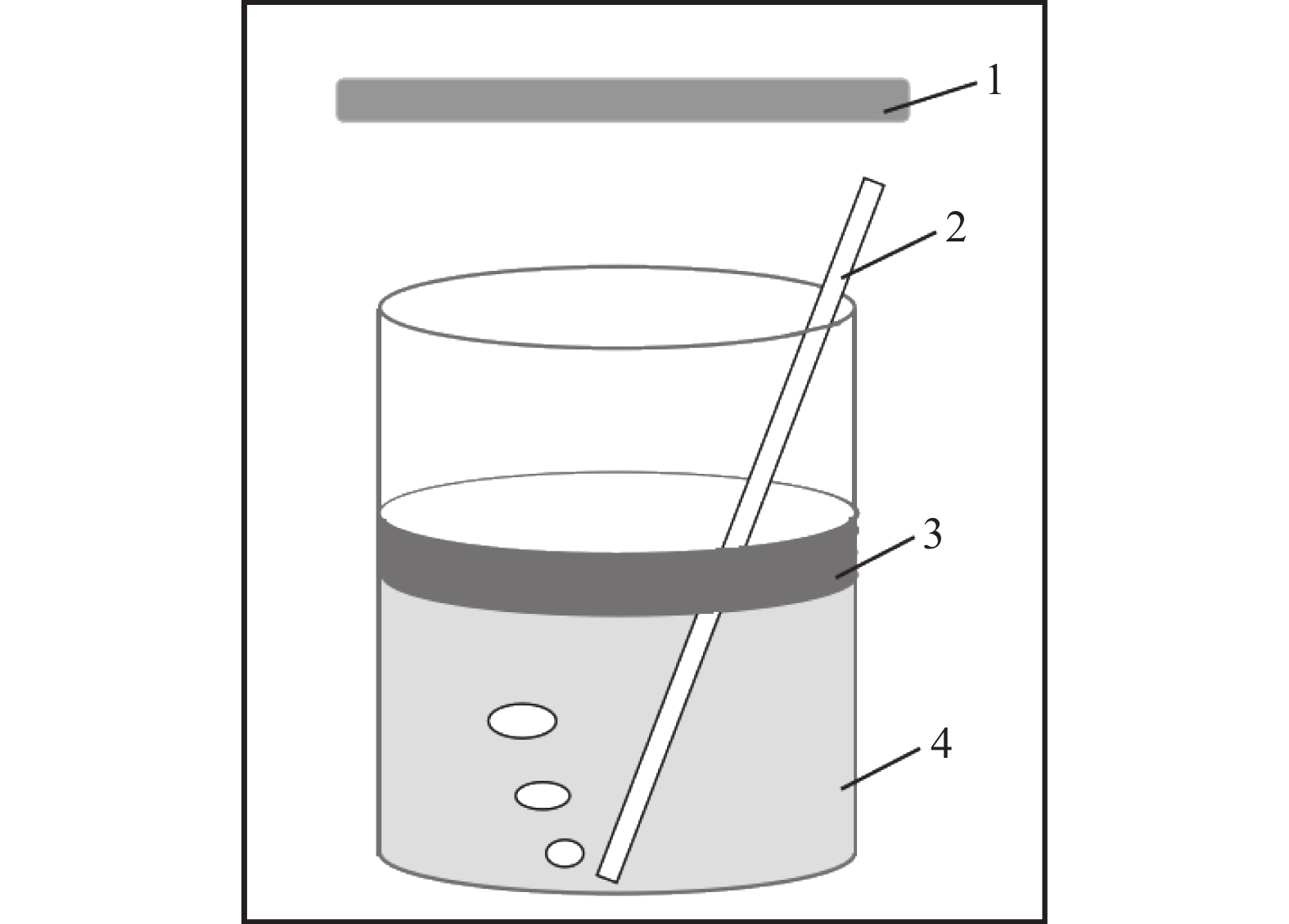 1
2
3
4