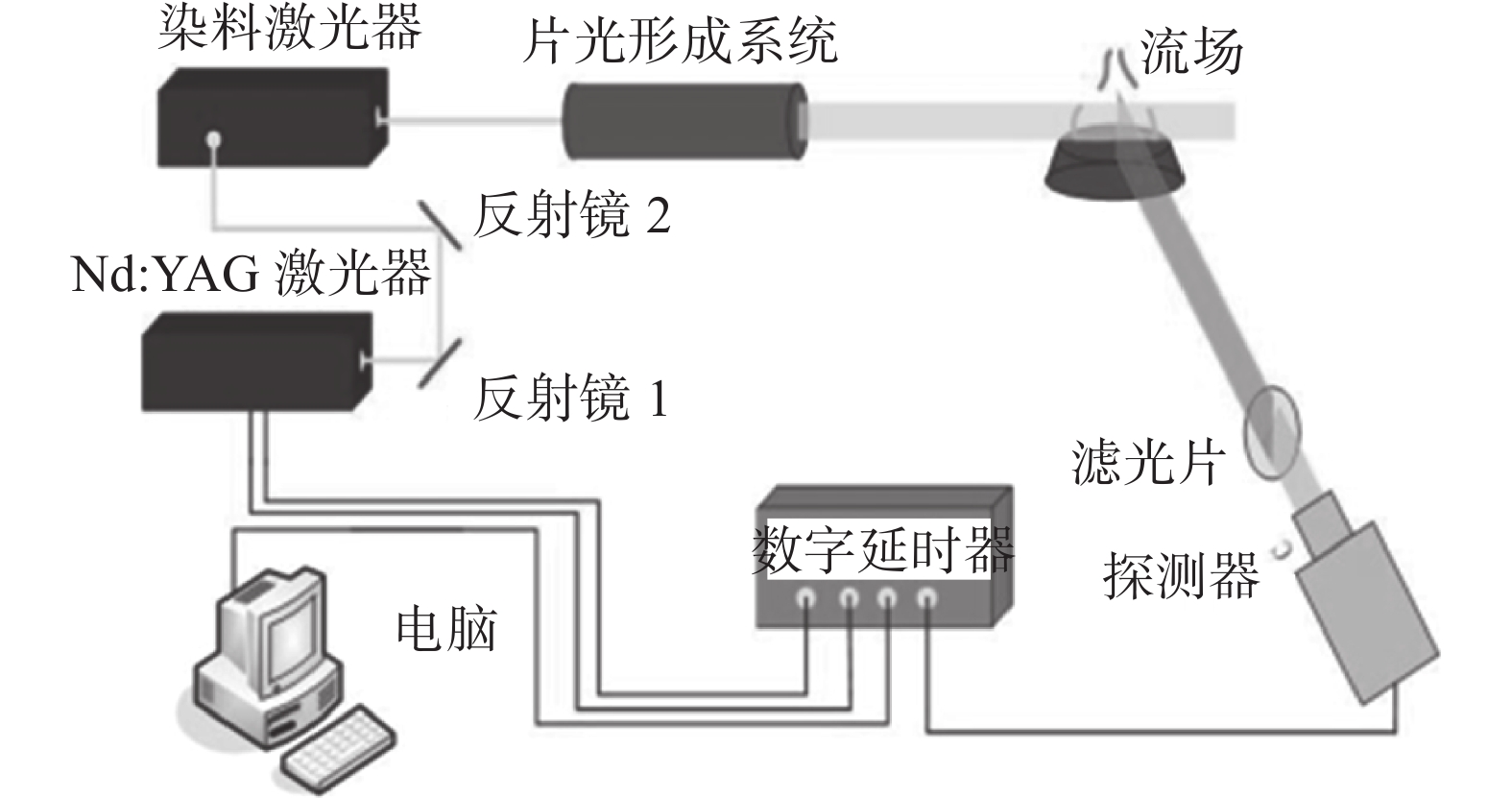 染料激光器

片光形成系统

流场

反射镜 2

Nd:YAG 激光器

反射镜 1

滤光片

数字延时器

探测器

电脑