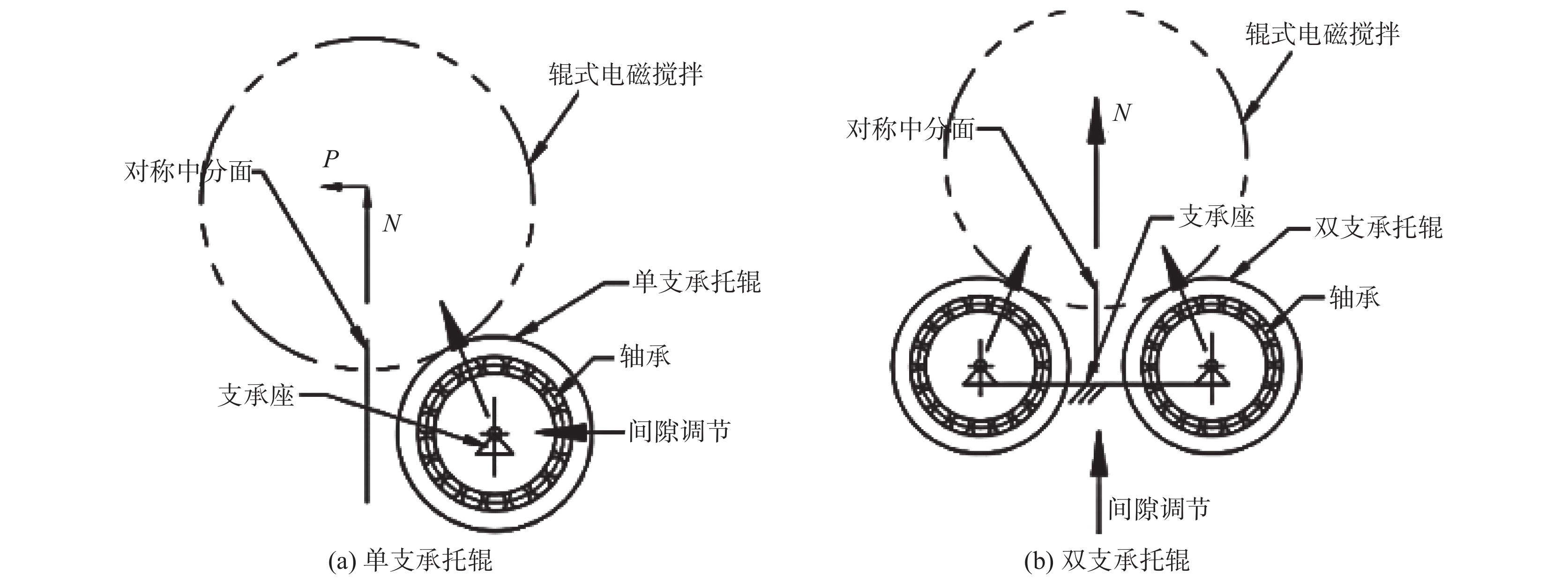 辊式电磁搅拌

对称中分面

$P$

$N$

单支承托辊

轴承

支承座

间隙调节

(a) 单支承托辊

辊式电磁搅拌

对称中分面

$N$

支承座

双支承托辊

轴承

间隙调节

(b) 双支承托辊