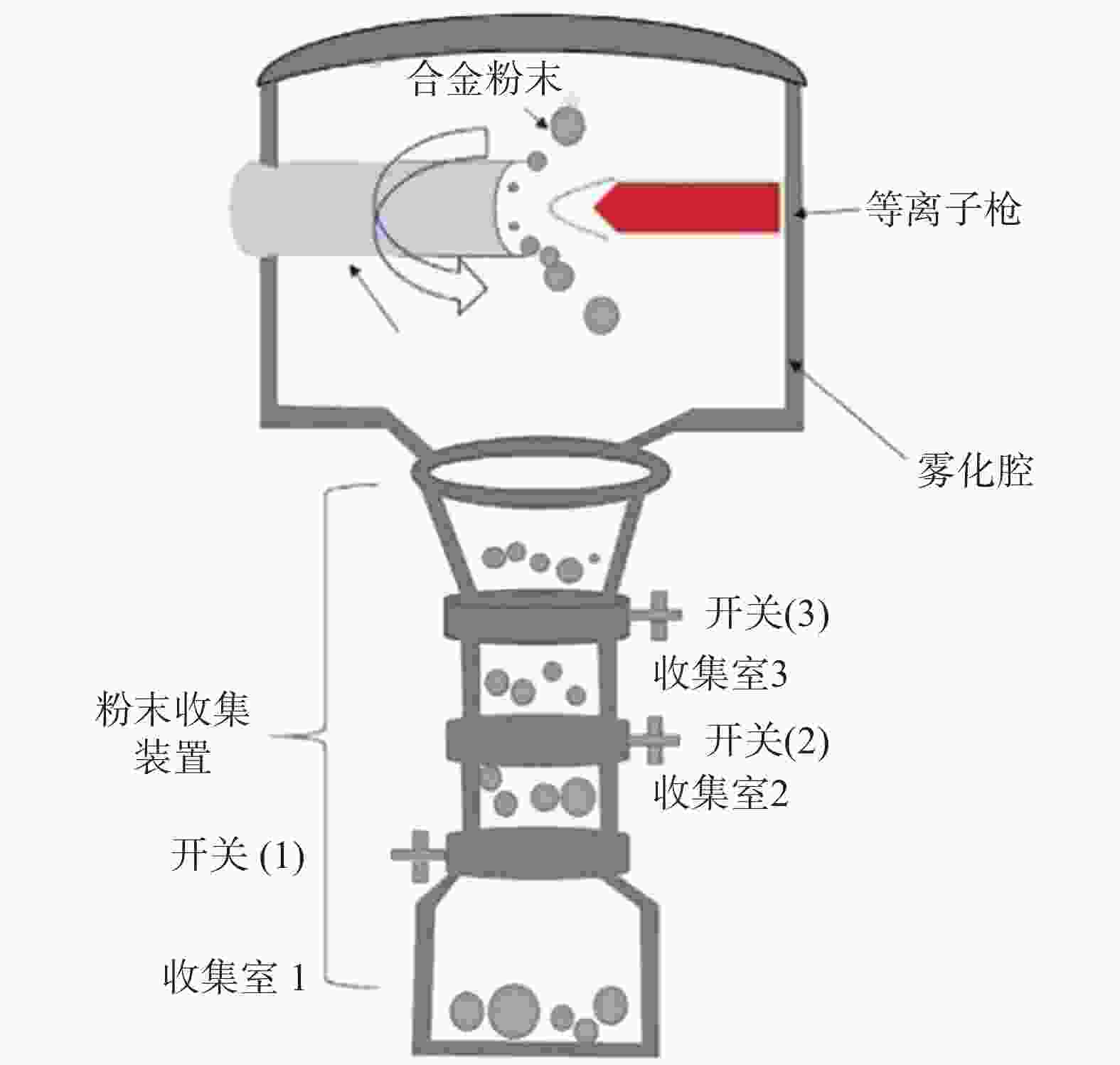 合金粉末

等离子枪

雾化腔

开关(3)

收集室3

粉末收集装置

开关(2)

收集室2

开关 (1)

收集室 1